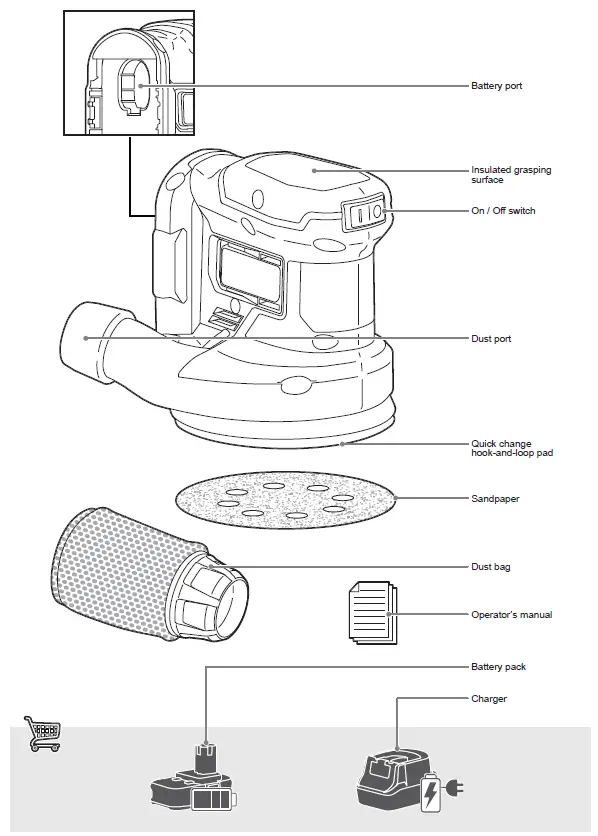 Battery port

Insulated grasping surface

On / Off switch

Dust port

Quick change hook-and-loop pad

Sandpaper

Dust bag

Operator's manual

Battery pack

Charger