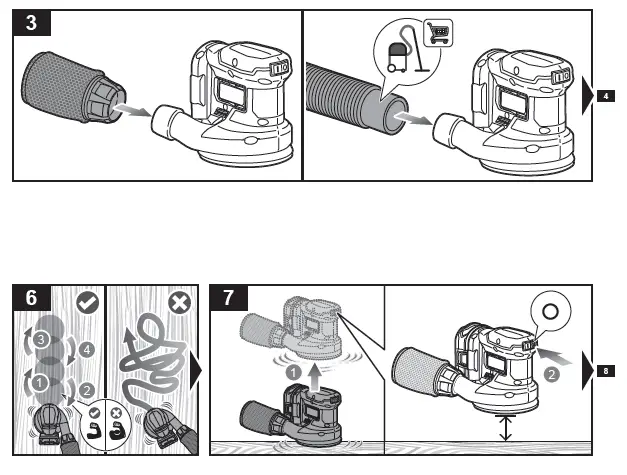 3

4

6

3

4

1

2

7

1

2

8