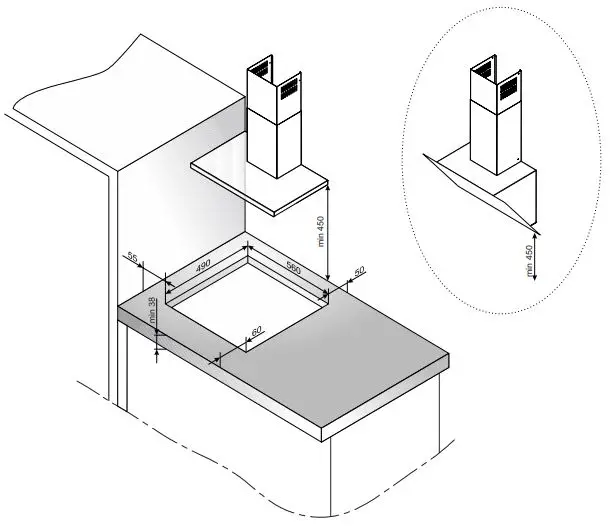 min 450
55
490
560
50
min 38
60
min 450