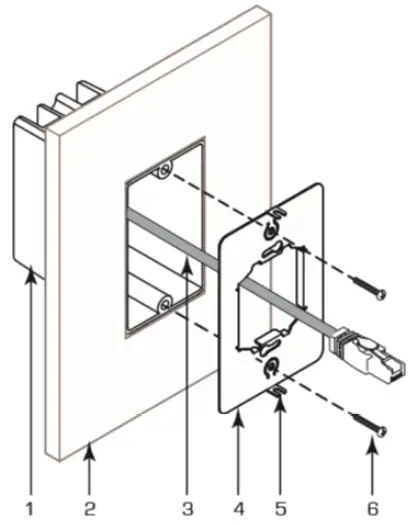 1 2 3 4 5 6