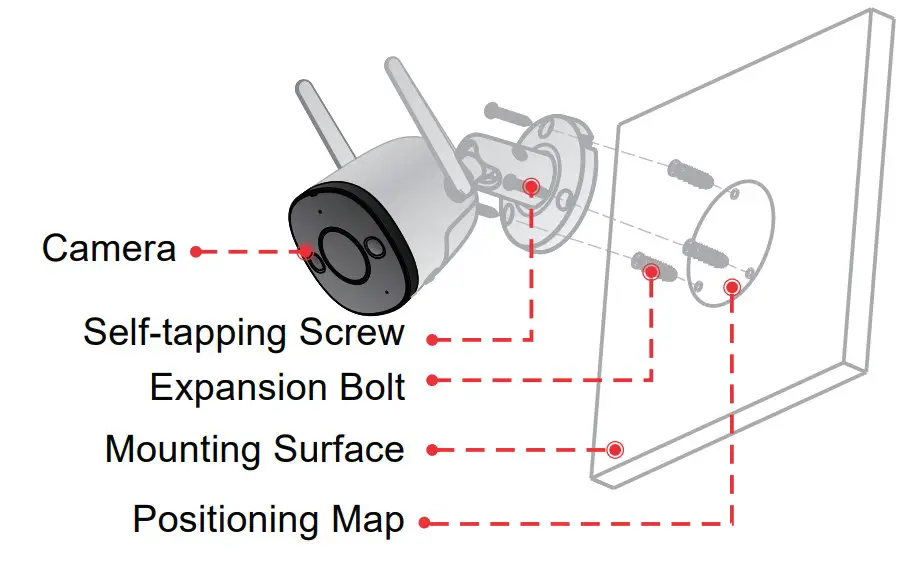 Camera
Self-tapping Screw
Expansion Bolt
Mounting Surface
Positioning Map