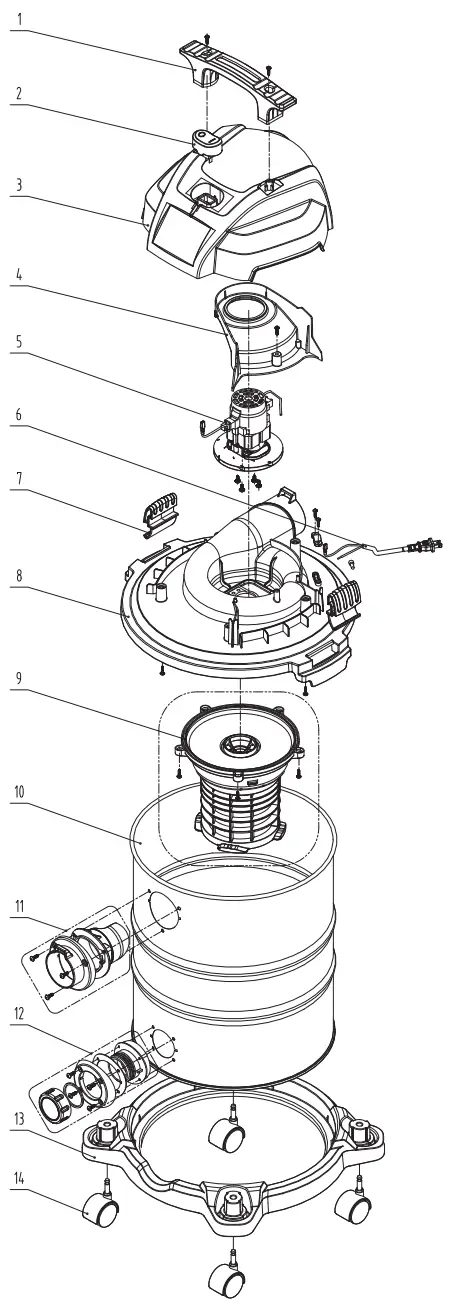 1
2
3
4
5
6
7
8
9
10
11
12
13
14