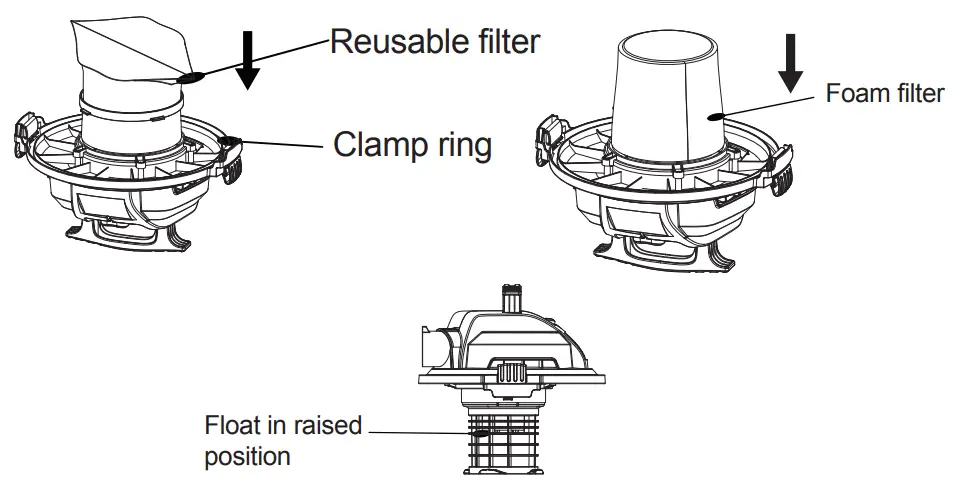 Reusable filter
Clamp ring
Foam filter
Float in raised position