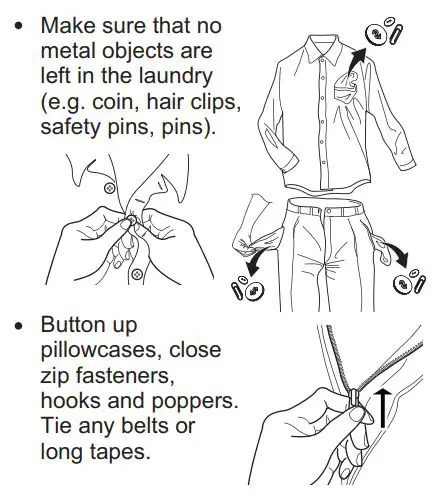 • Make sure that no metal objects are left in the laundry (e.g. coin, hair clips, safety pins, pins).

• Button up pillowcases, close zip fasteners, hooks and poppers. Tie any belts or long tapes.