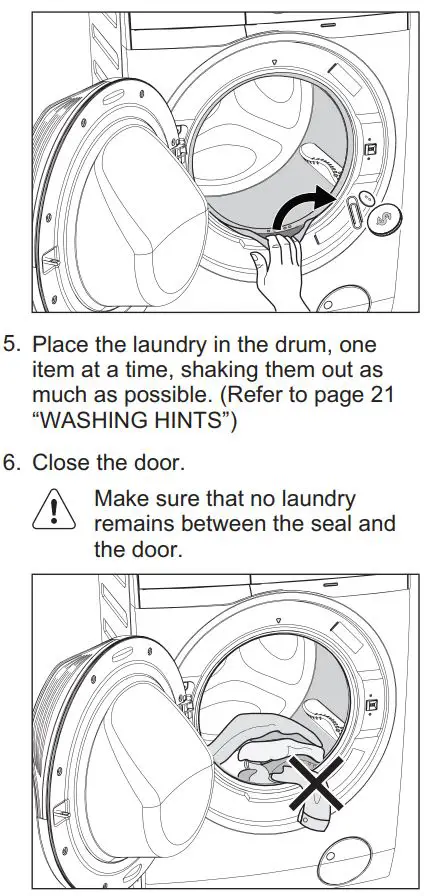 5. Place the laundry in the drum, one item at a time, shaking them out as much as possible. (Refer to page 21 “WASHING HINTS”)

6. Close the door.

Make sure that no laundry remains between the seal and the door.