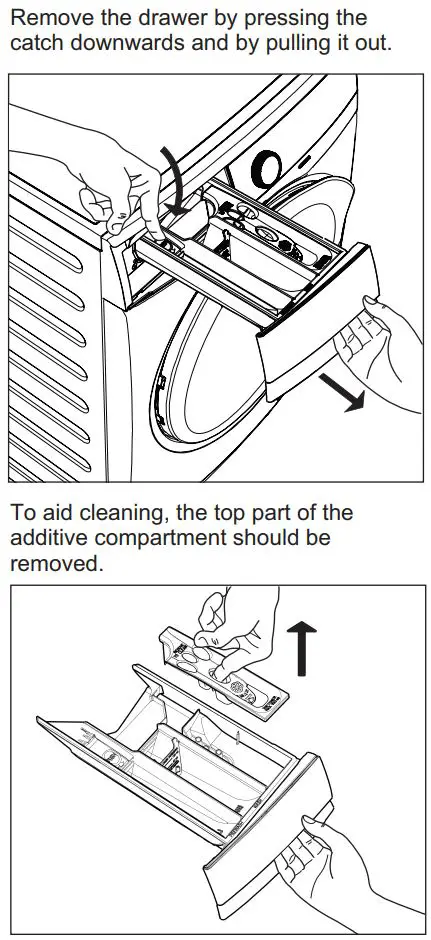 Remove the drawer by pressing the catch downwards and by pulling it out.

To aid cleaning, the top part of the additive compartment should be removed.