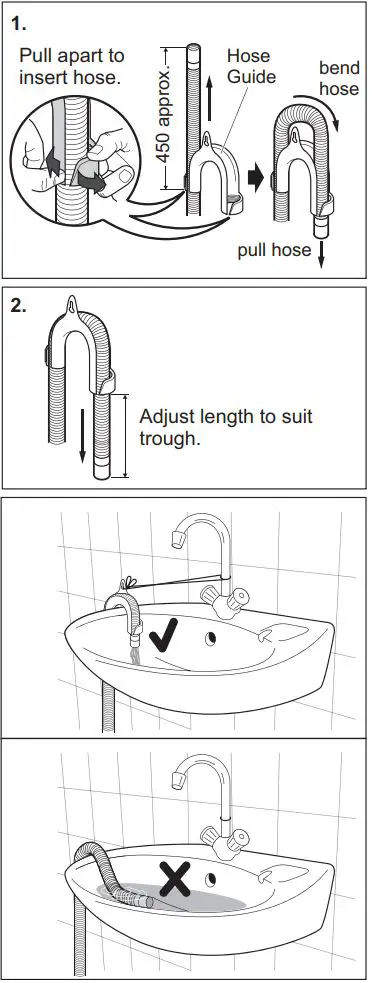 1.

Pull apart to insert hose.

450 approx.

Hose Guide

bend hose

pull hose

2.

Adjust length to suit trough.