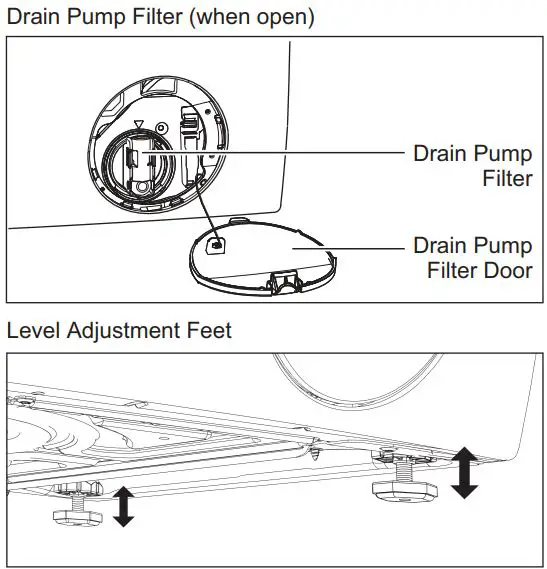 Drain Pump Filter (when open)

Drain Pump Filter

Drain Pump Filter Door

Level Adjustment Feet