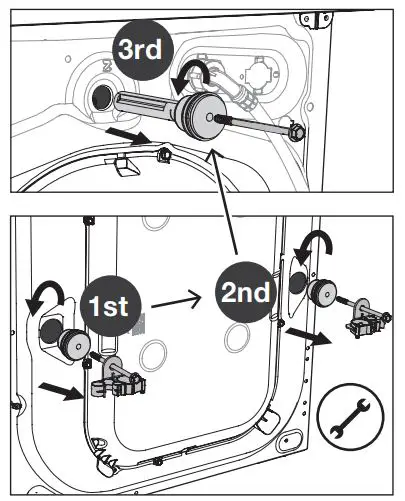 3rd

1st

2nd