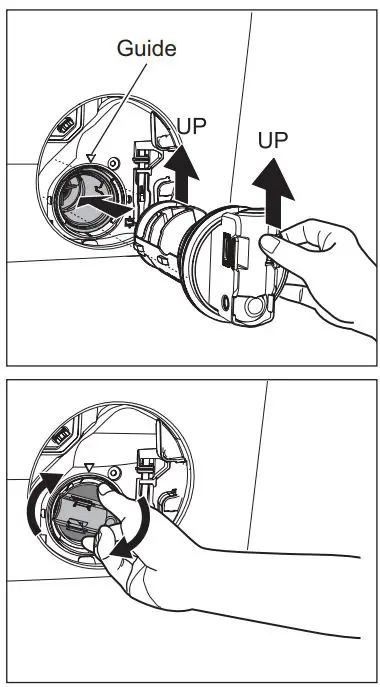 Guide
UP
UP