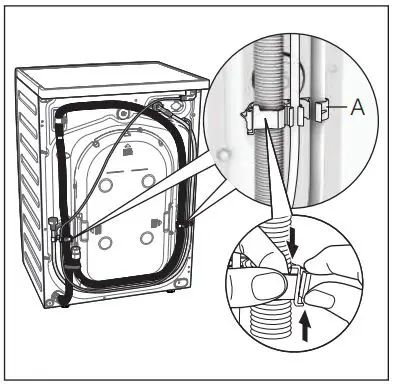 A