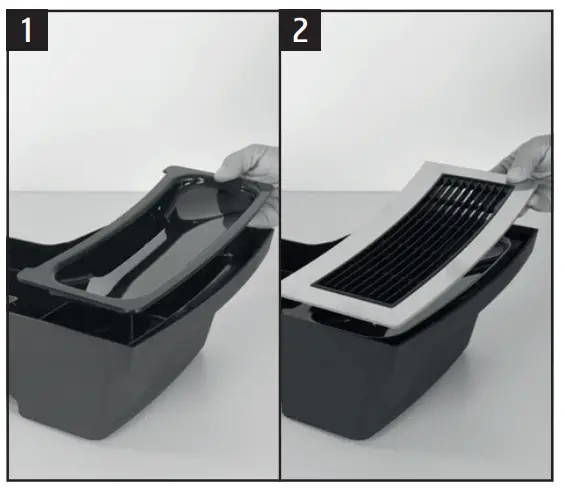 1

2