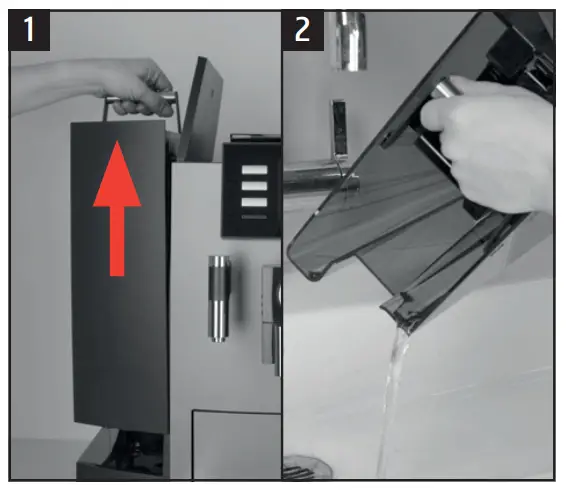 1

2