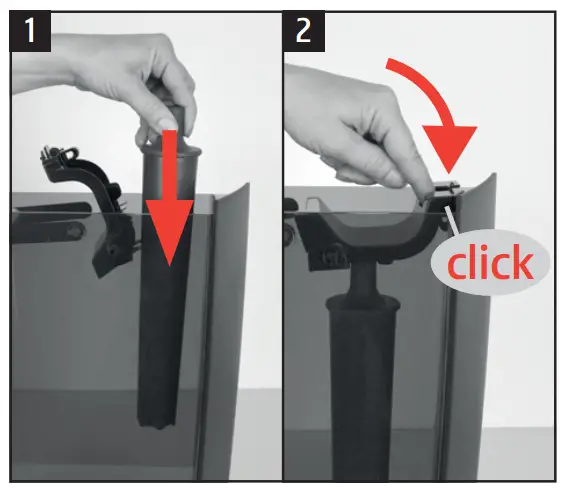 1

2

click