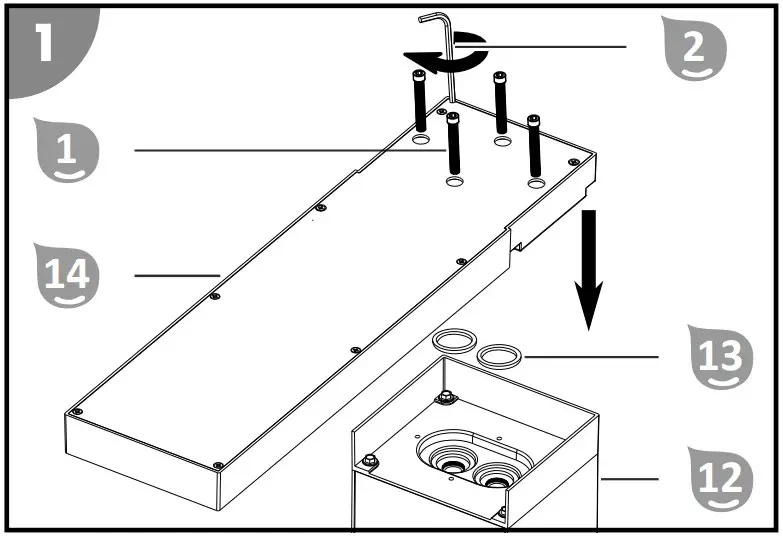 1

2

1

14

13

12