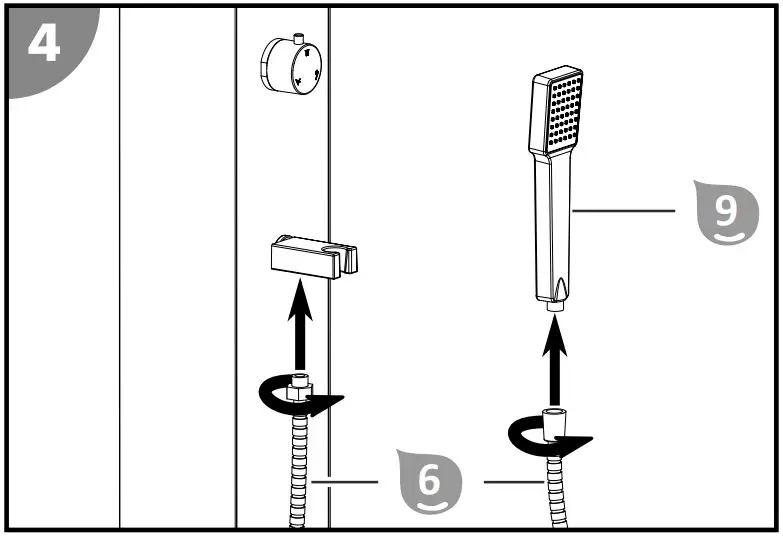 4

9

6