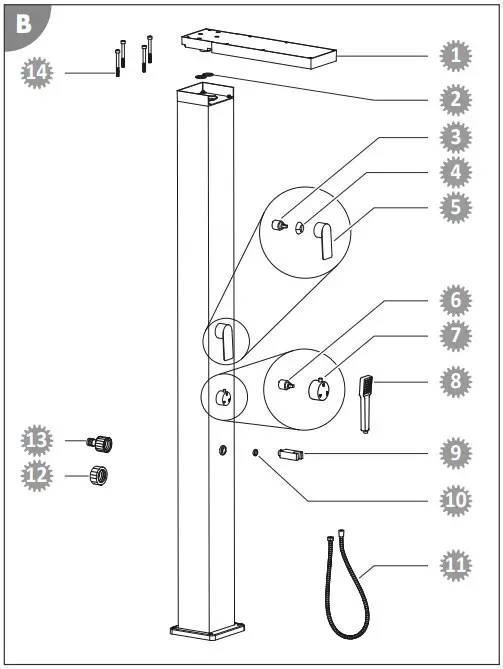 B

14

1

2

3

4

5

6

7

8

13

12

9

10

11