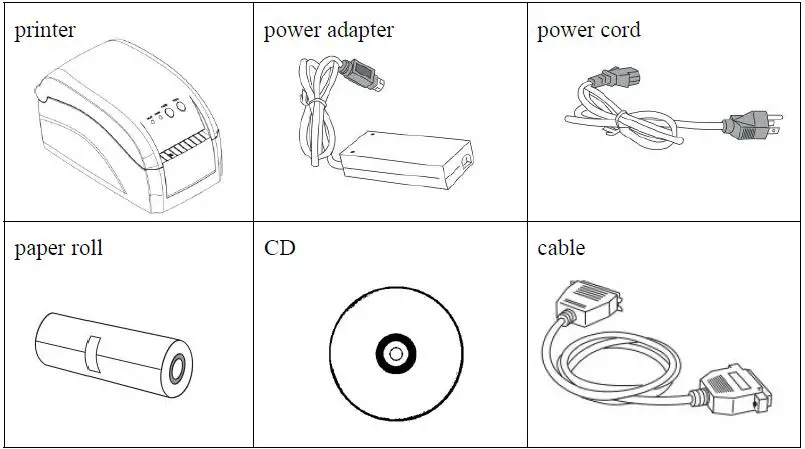 | printer | power adapter | power cord |
|---|---|---|
| paper roll | CD | cable |