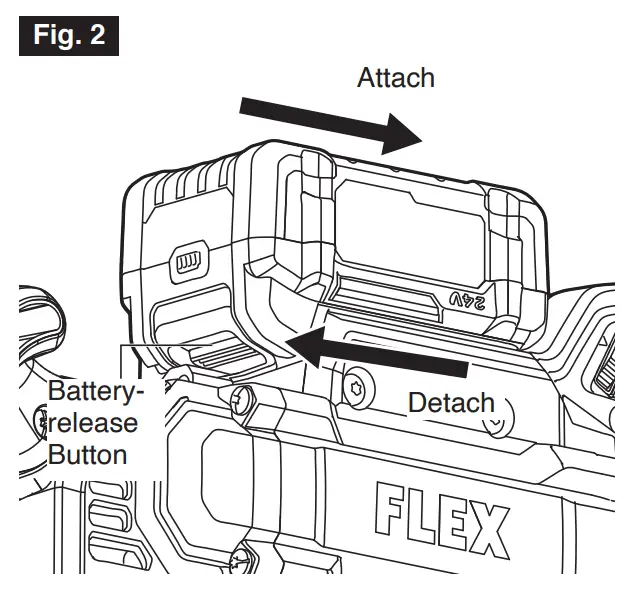 Fig. 2

Attach

24V

Battery-release Button

Detach

FLEX