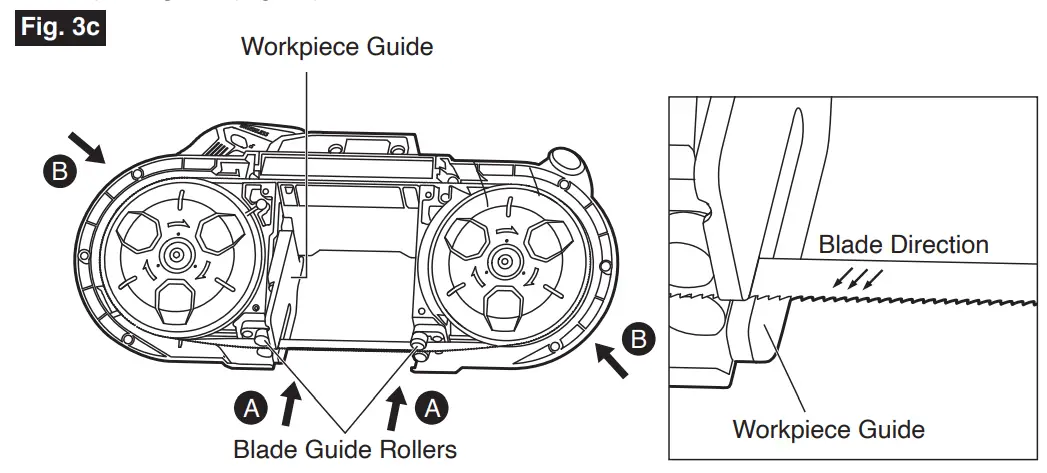 Fig. 3c

Workpiece Guide

B

B

A

A

Blade Guide Rollers

Blade Direction

Workpiece Guide