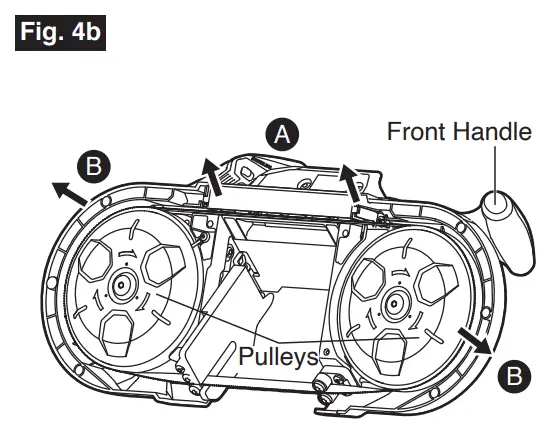 Fig. 4b

A

Front Handle

B

Pulleys

B