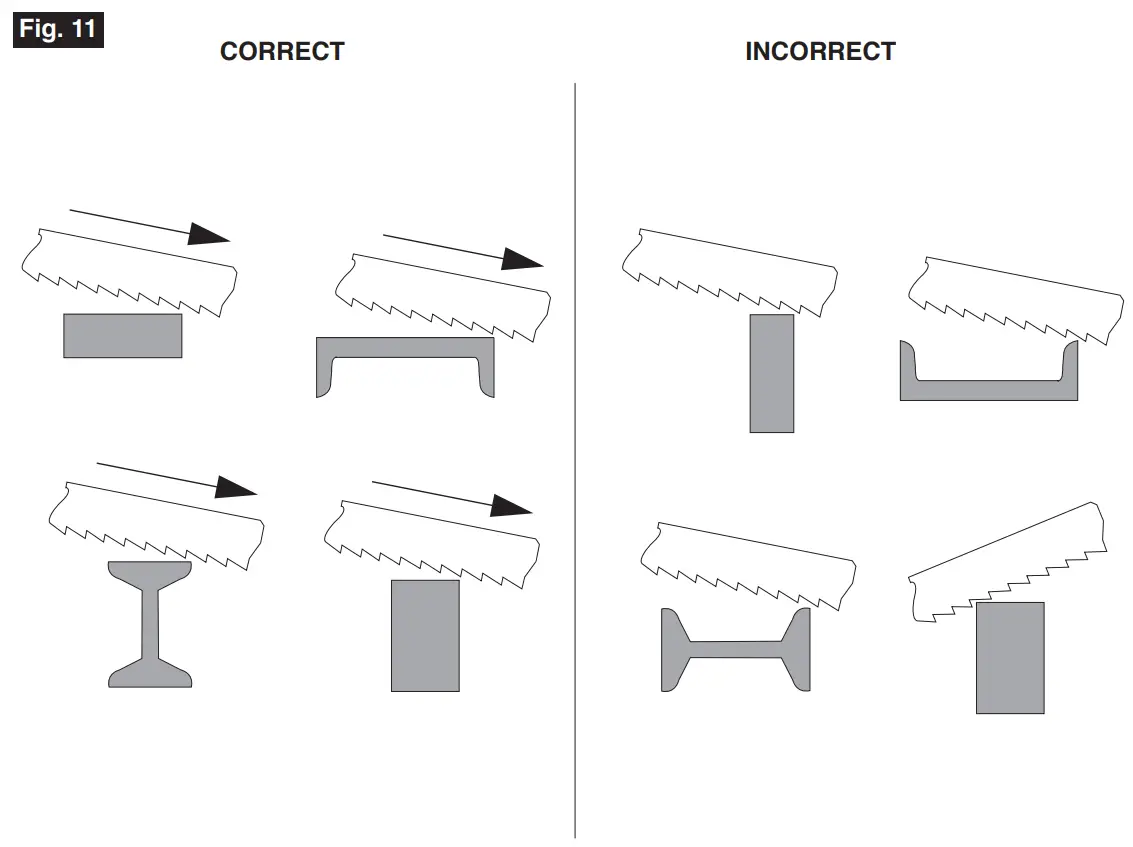 Fig. 11

CORRECT

INCORRECT