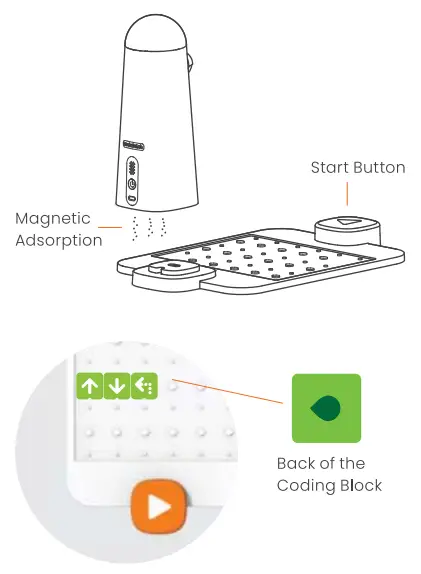 Start Button

Magnetic Adsorption

Back of the Coding Block