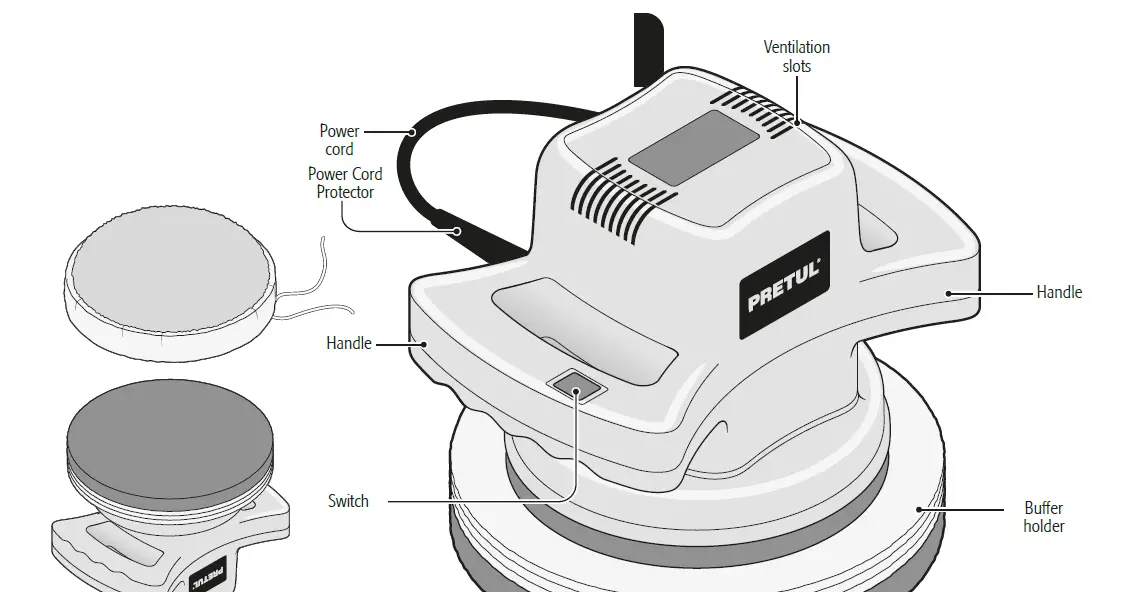 Ventilation slots

Power cord

Power Cord Protector

PRETUL

Handle

Handle

Switch

Buffer holder

PRETUL