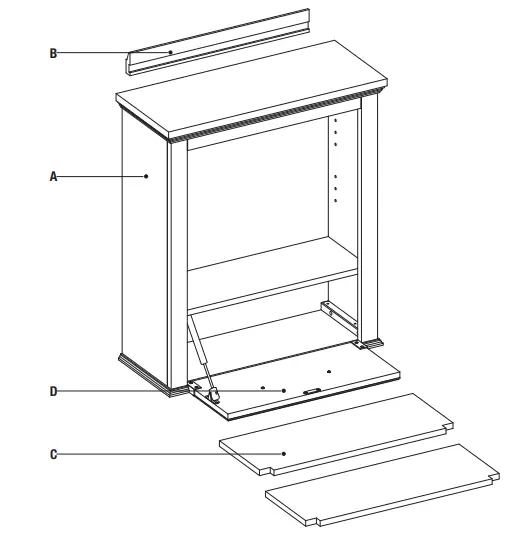 B

A

D

C