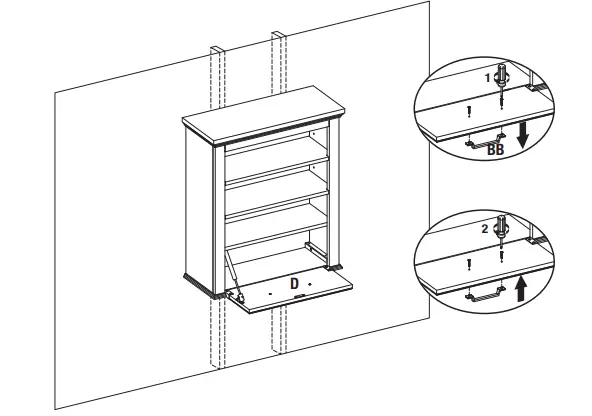 D

1

BB

2