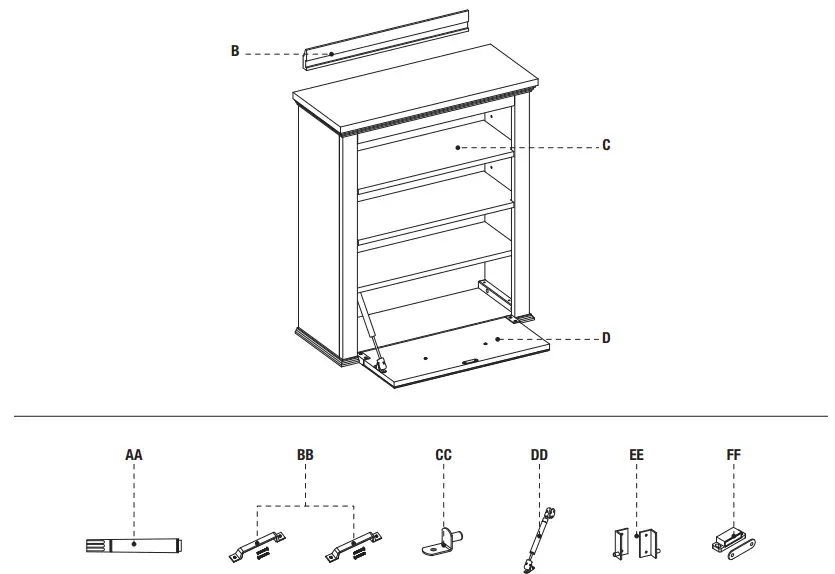 B

C

D

AA

BB

CC

DD

EE

FF