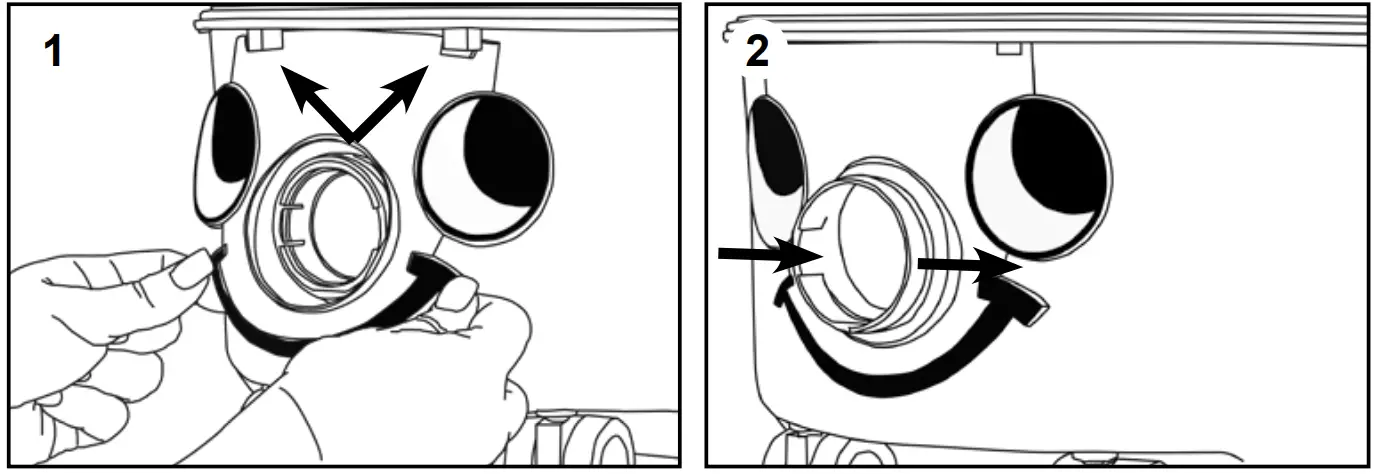 1

2