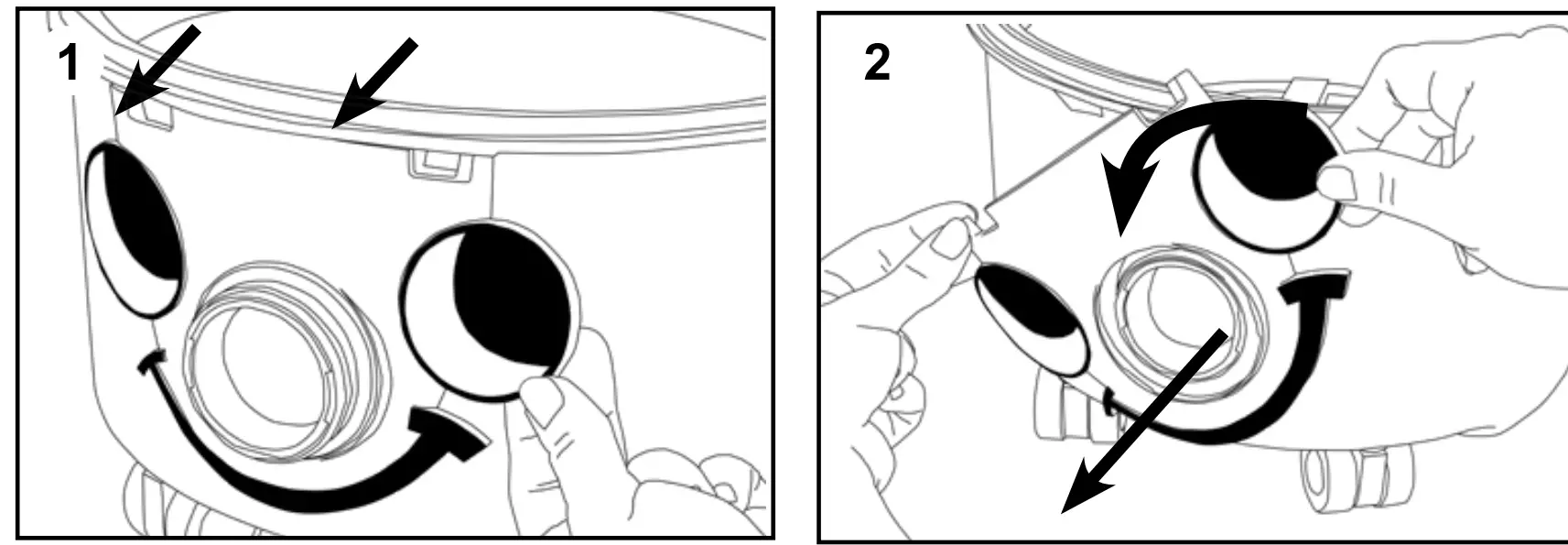 1

2