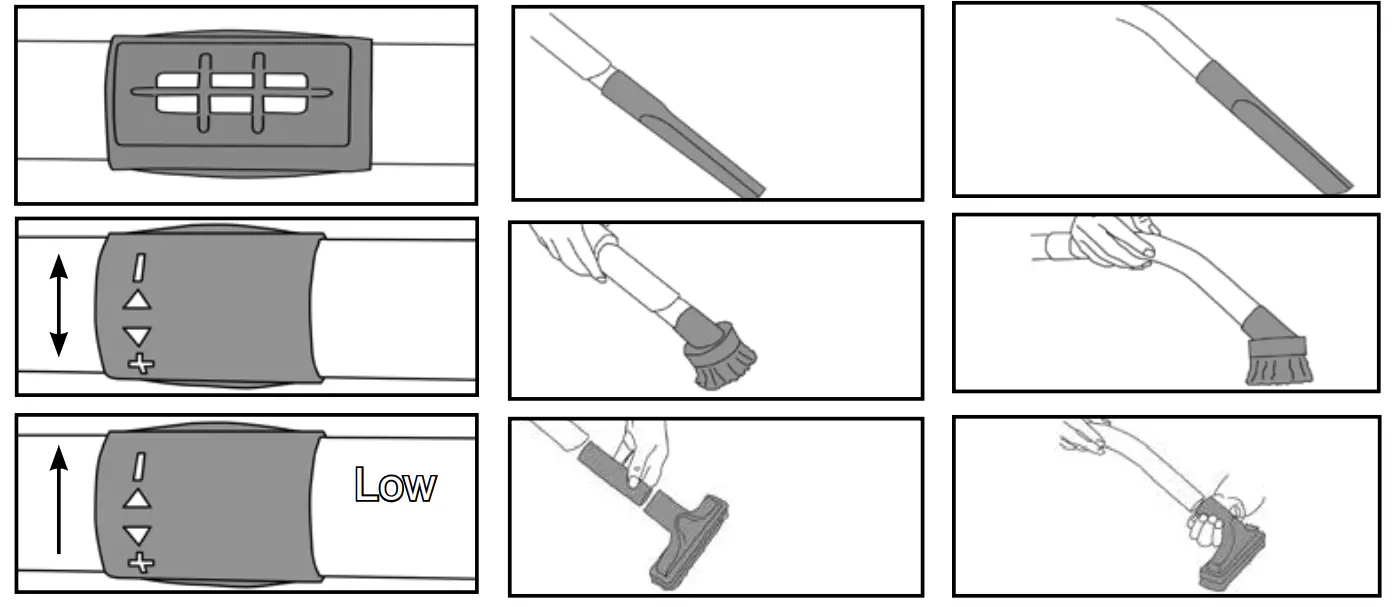 Low