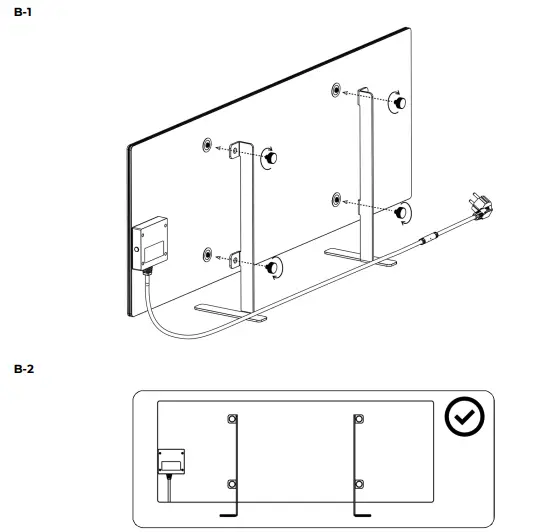 B-1

B-2