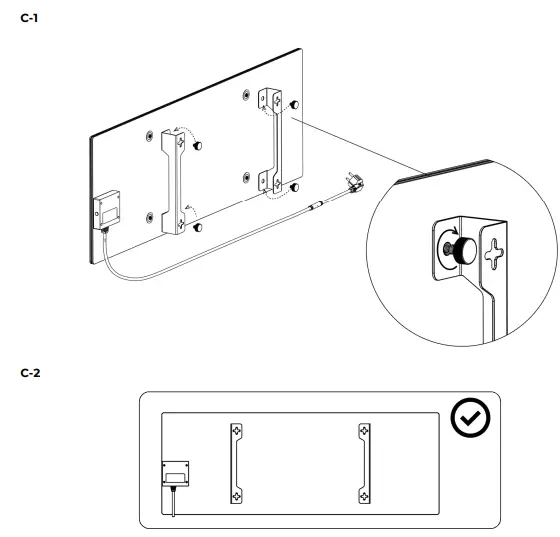 C-1

C-2