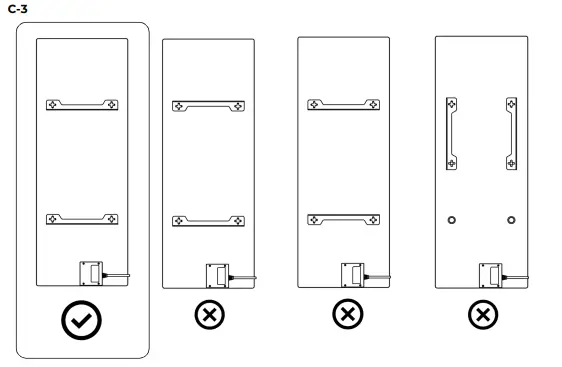 C-3