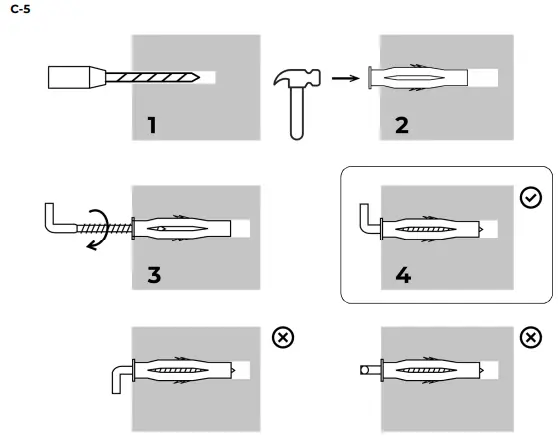 C-5

1

2

3

4