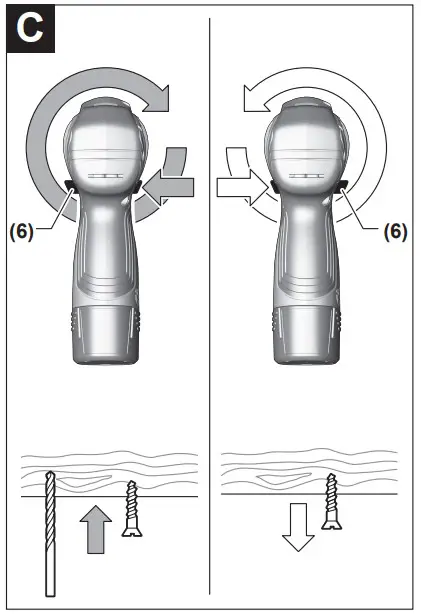 C

(6)

(6)