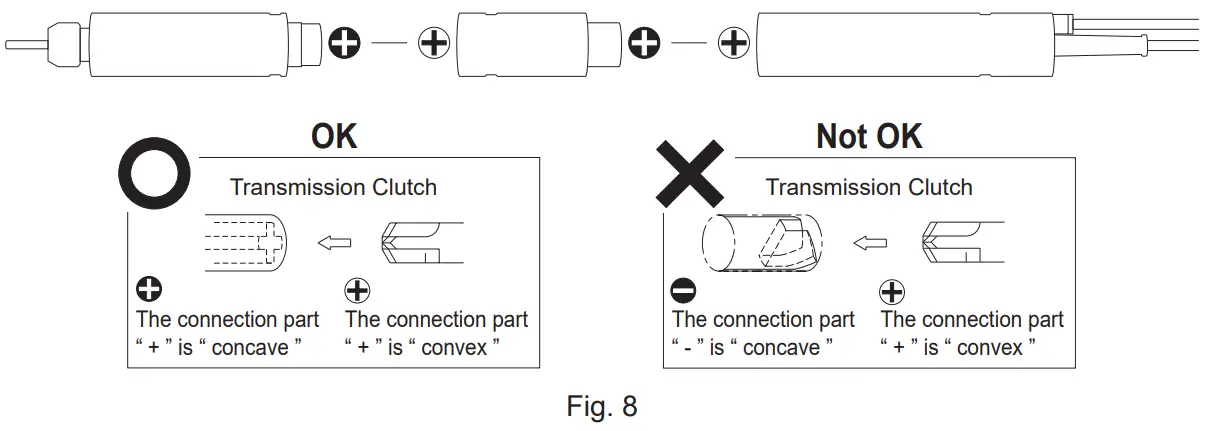 OK

Transmission Clutch

The connection part " + " is " concave "

The connection part " + " is " convex "

Not OK

Transmission Clutch

The connection part " - " is " concave "

The connection part " + " is " convex "

Fig. 8