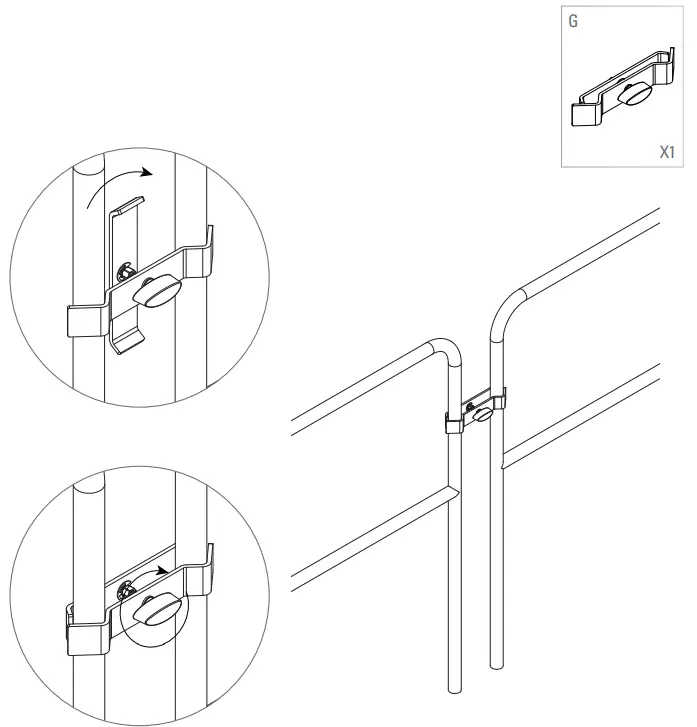 G

X1