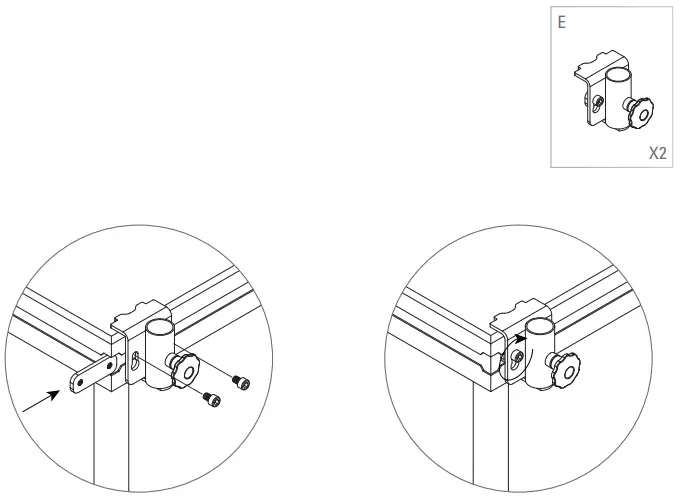 E

X2