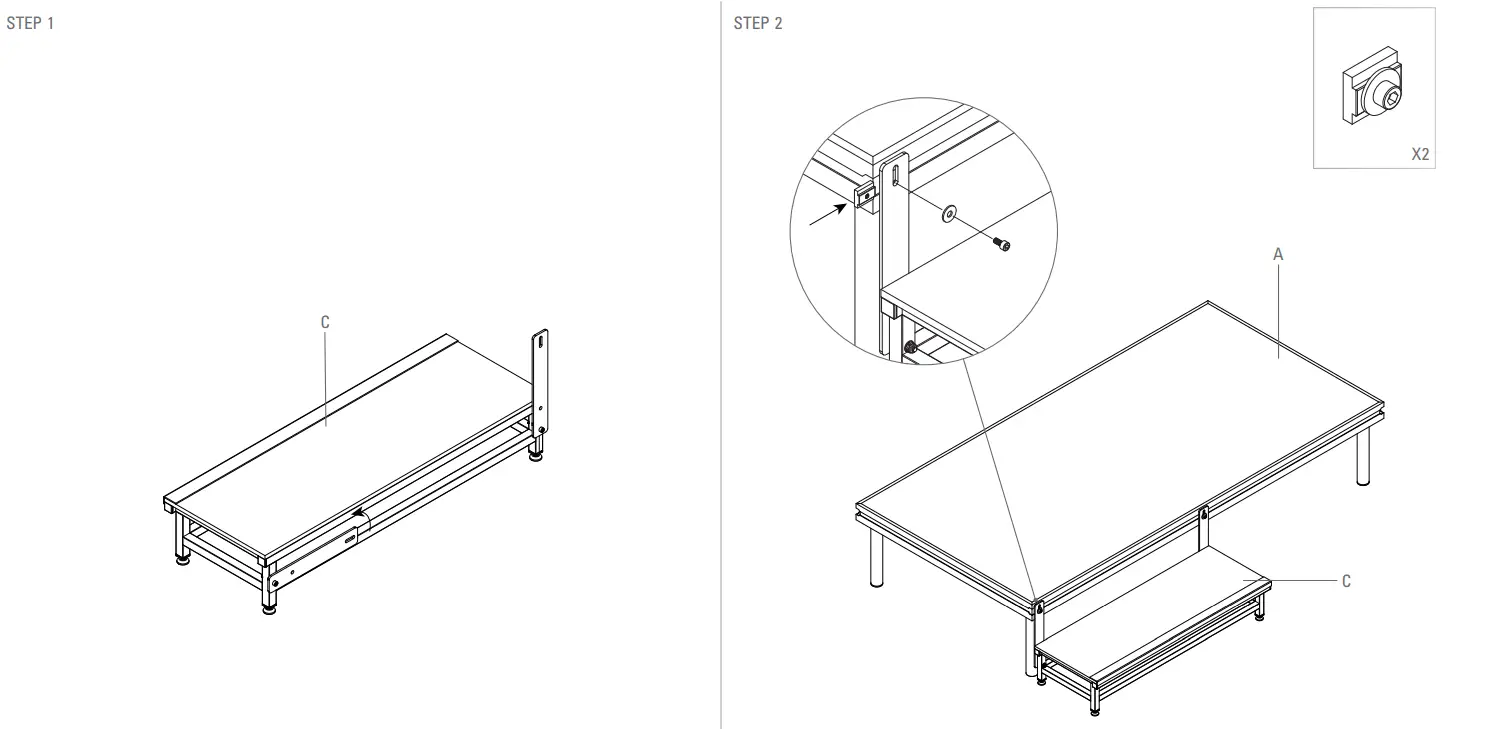 STEP 1

C

STEP 2

X2

A

C