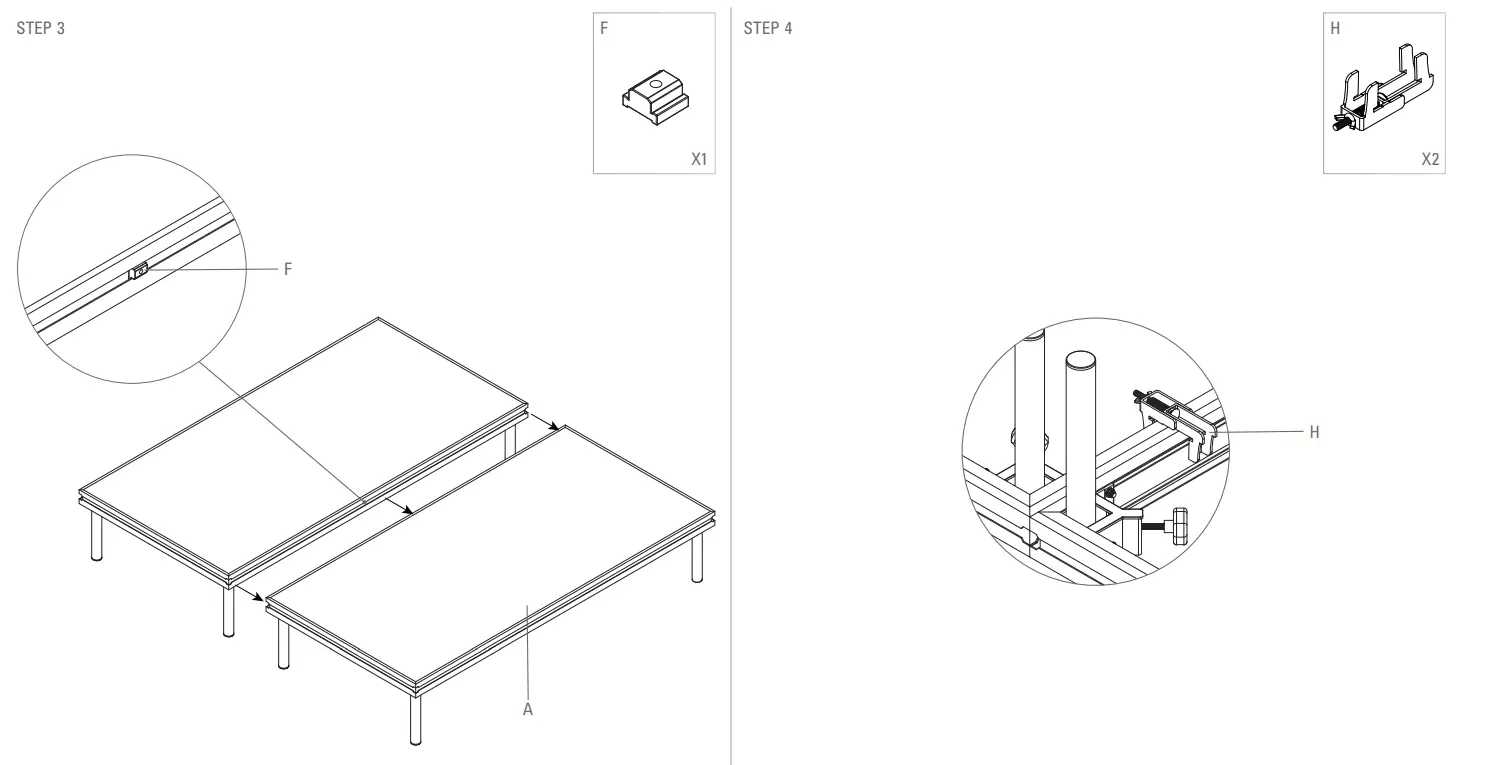 STEP 3

F

X1

F

A

STEP 4

H

X2

H