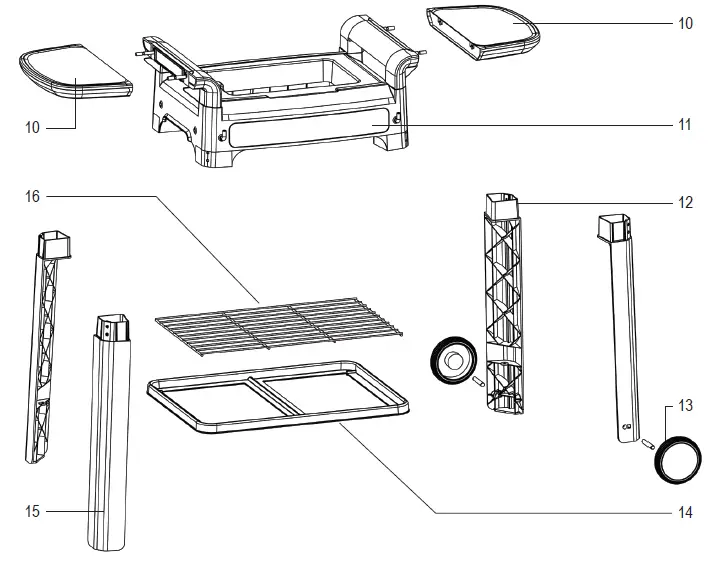 10
10
11
16
12
13
15
14