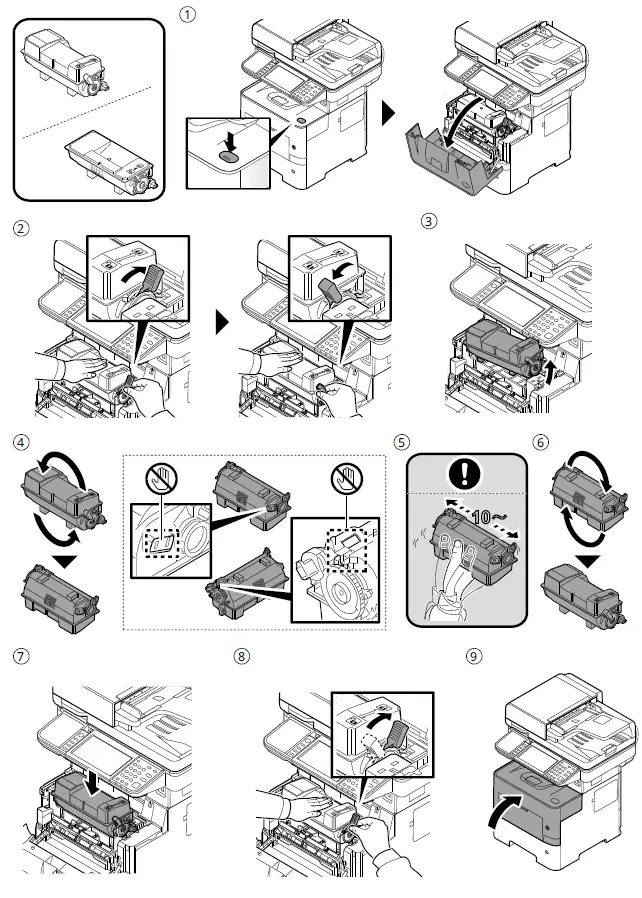 ①

②

③

④

⑤

10~

⑥

⑦

⑧

⑨