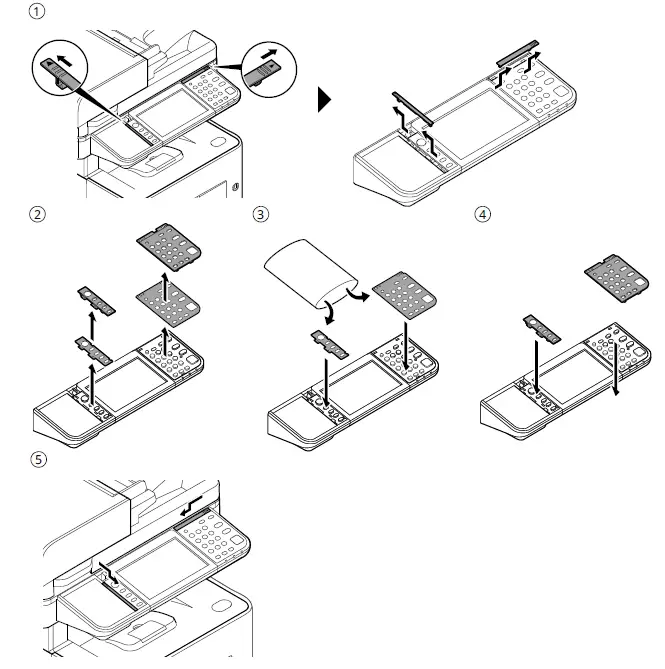 ①

②

③

④

⑤