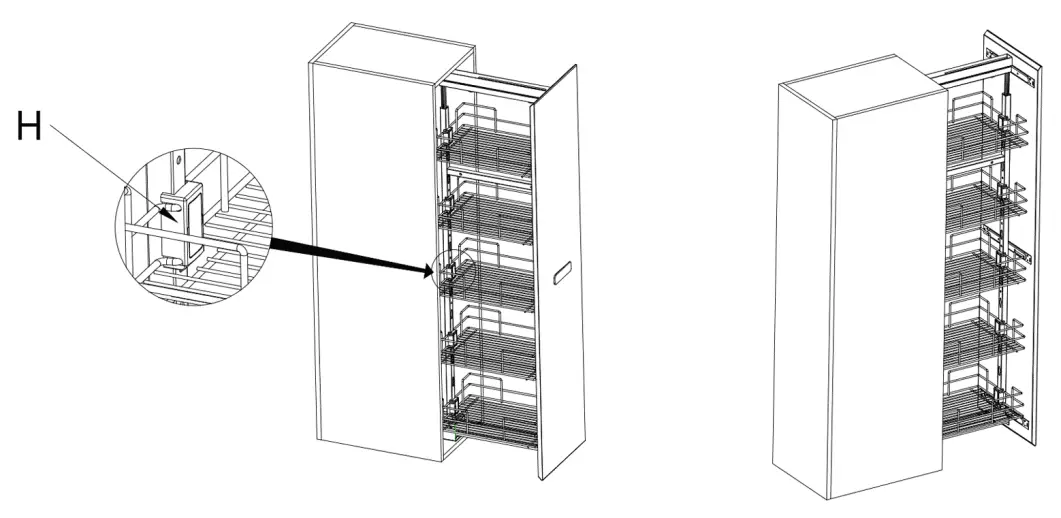 H