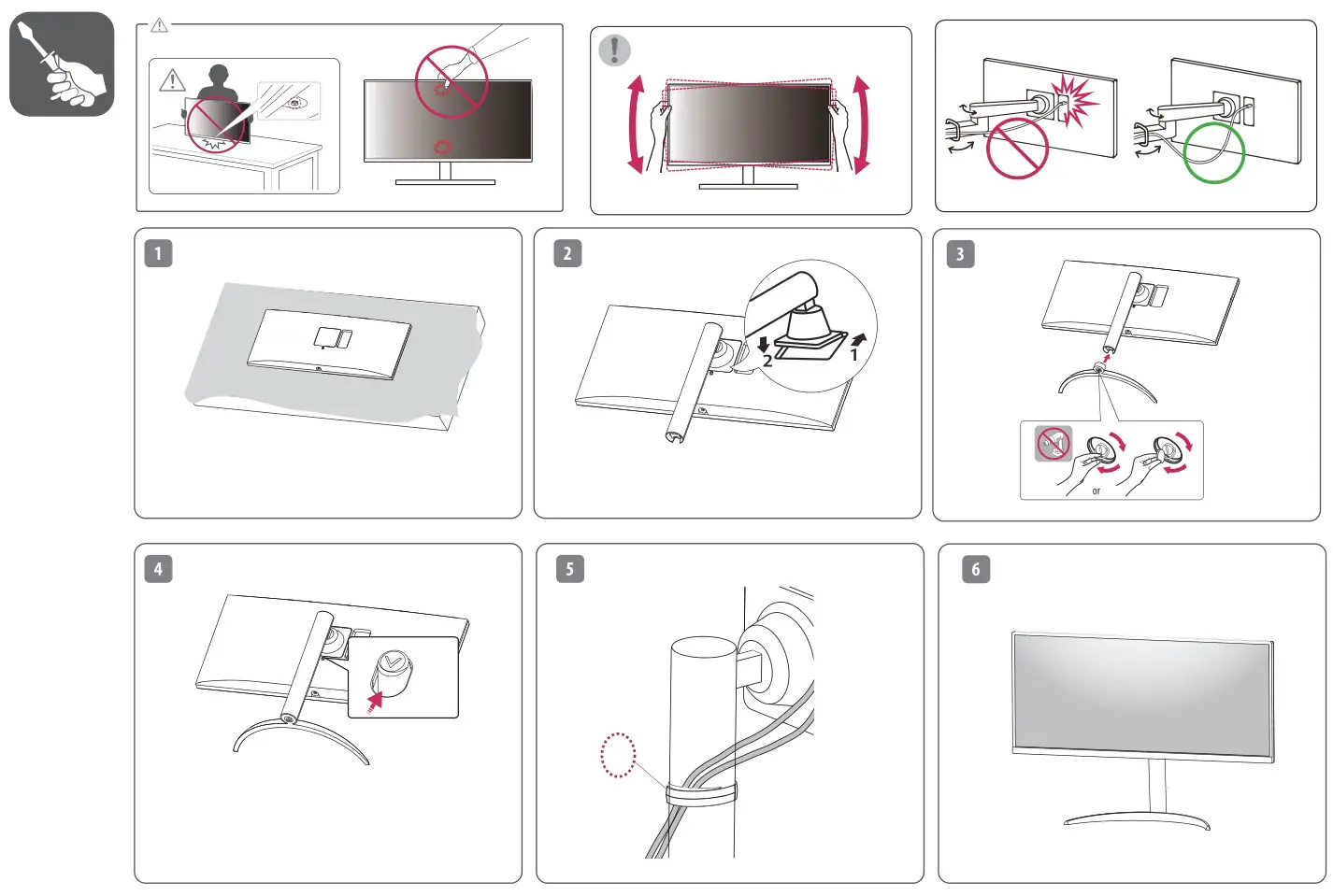 1

2

2

1

3

or

4

5

6