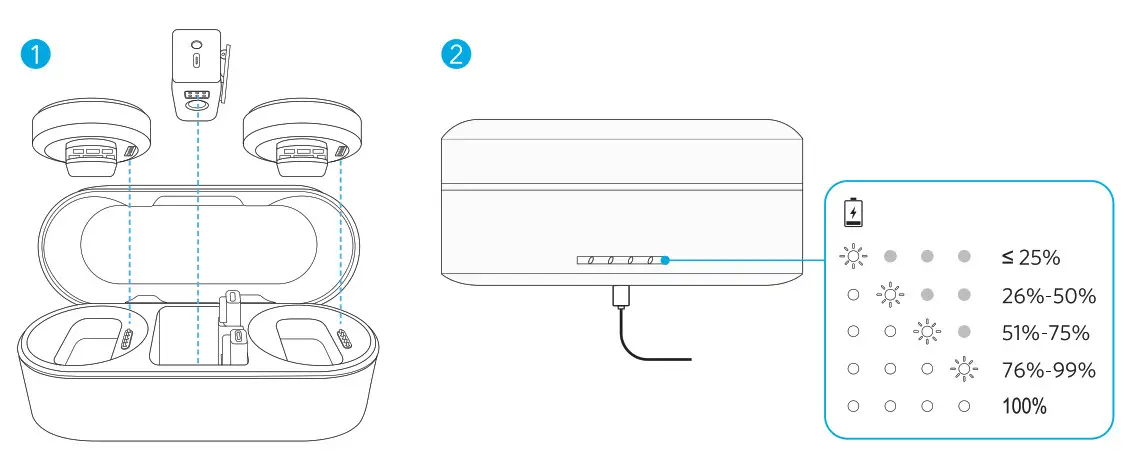 1

2

≤ 25%
26%-50%
51%-75%
76%-99%
100%